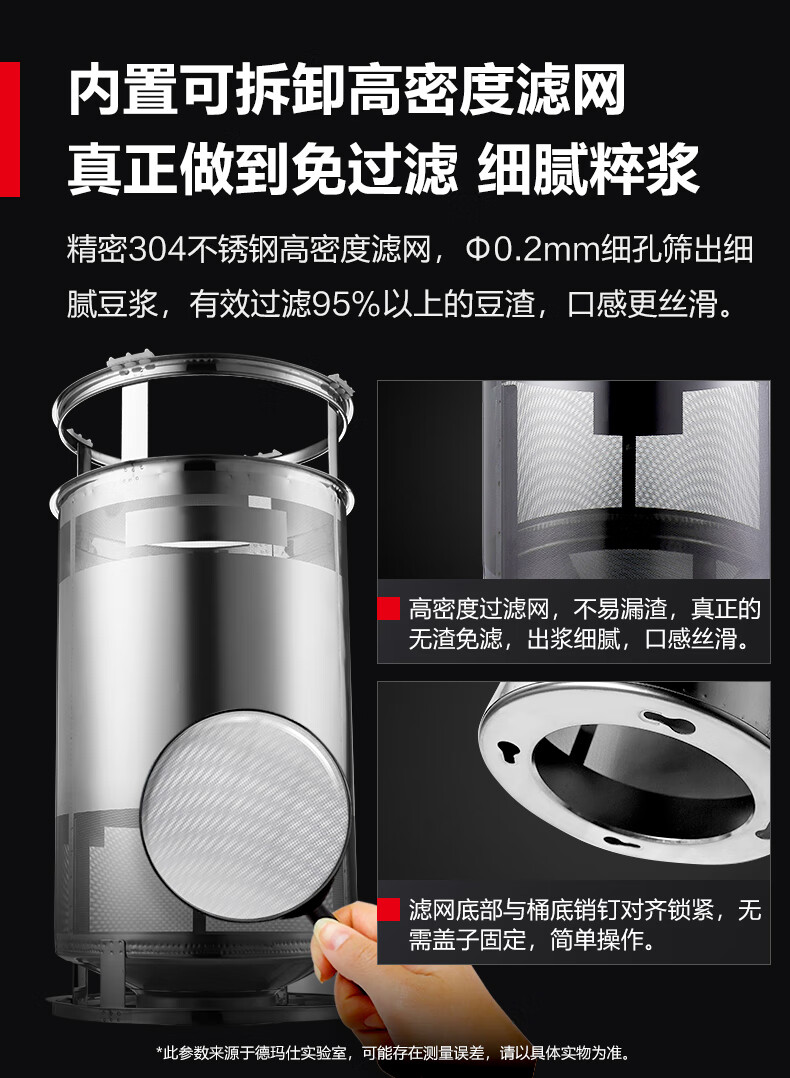 内置可拆卸高密度滤网
真正做到免过滤 细腻粹浆

精密304不锈钢高密度滤网，Φ0.2mm细孔筛出细腻豆浆，有效过滤95%以上的豆渣，口感更丝滑。

高密度过滤网，不易漏渣，真正的无渣免滤，出浆细腻，口感丝滑。

滤网底部与桶底销钉对齐锁紧，无需盖子固定，简单操作。

*此参数来源于德玛仕实验室，可能存在测量误差，请以具体实物为准。